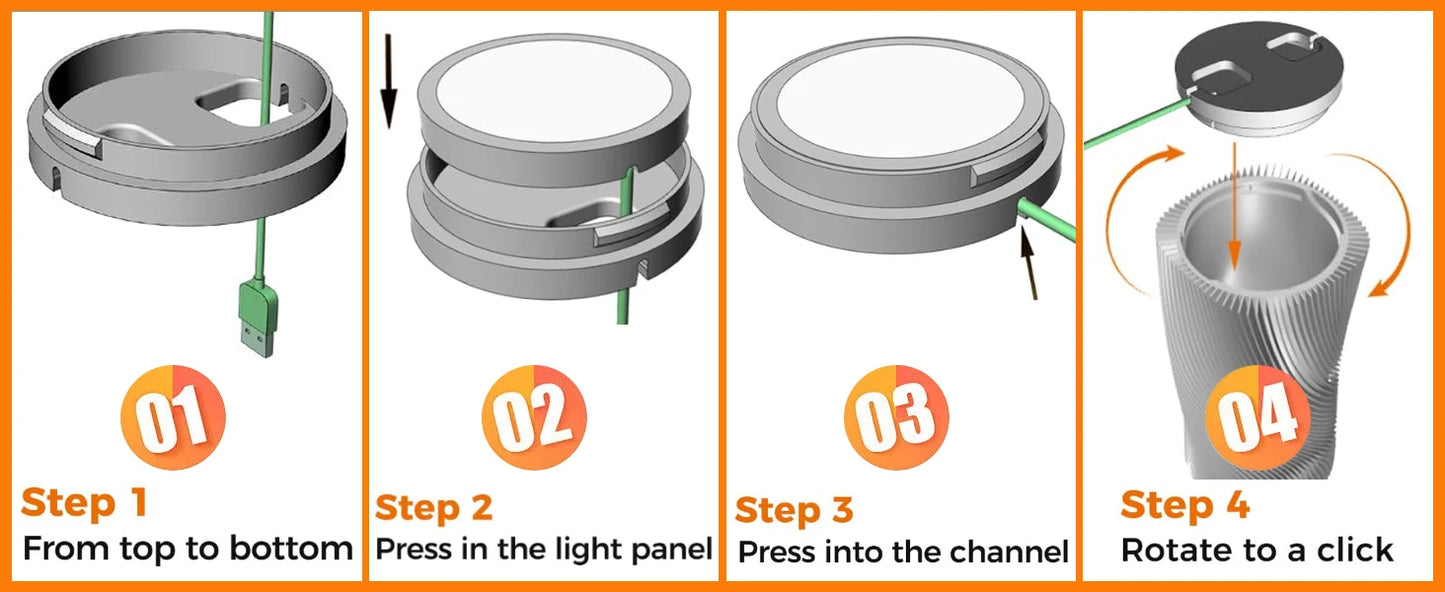 01

Step 1
From top to bottom

02

Step 2
Press in the light panel

03

Step 3
Press into the channel

04

Step 4
Rotate to a click