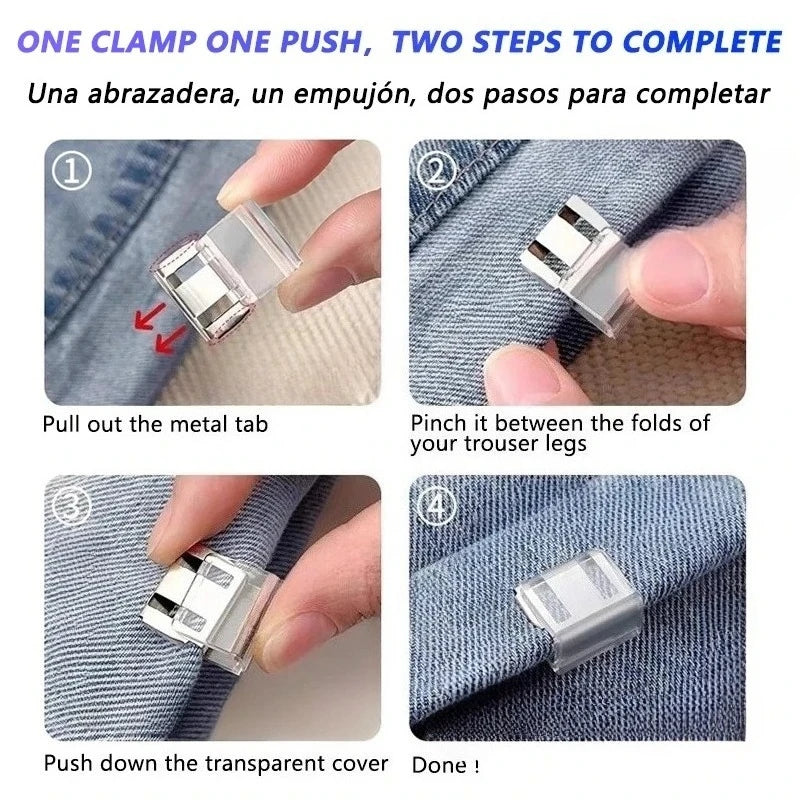 ONE CLAMP ONE PUSH, TWO STEPS TO COMPLETE

Una abrazadera, un empujón, dos pasos para completar

①

Pull out the metal tab

②

Pinch it between the folds of your trouser legs

③

Push down the transparent cover

④

Done !